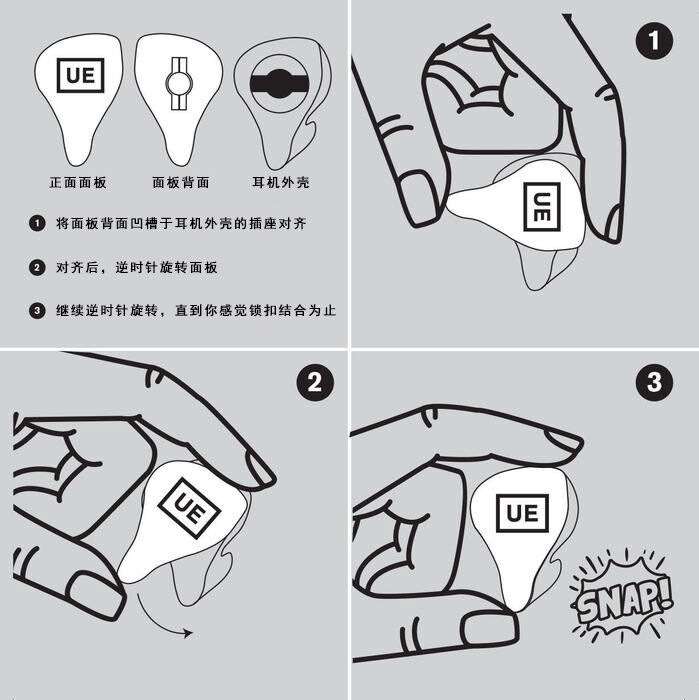 UE

正面面板

面板背面

耳机外壳

1 将面板背面凹槽于耳机外壳的插座对齐

2 对齐后，逆时针旋转面板

3 继续逆时针旋转，直到你感觉锁扣结合为止

1

UE

2

UE

3

UE

SNAP!